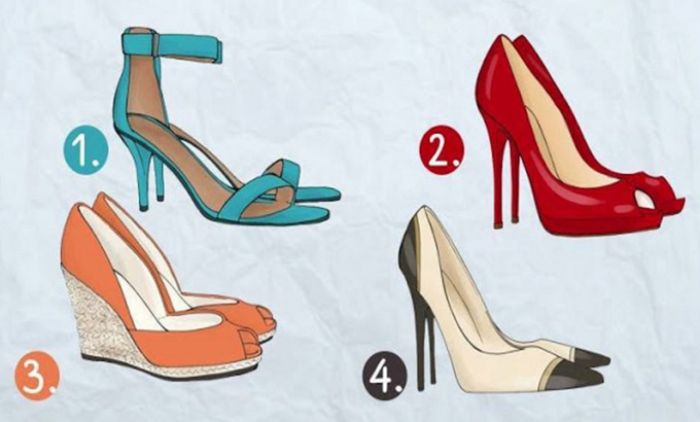 1.

2.

3.

4.