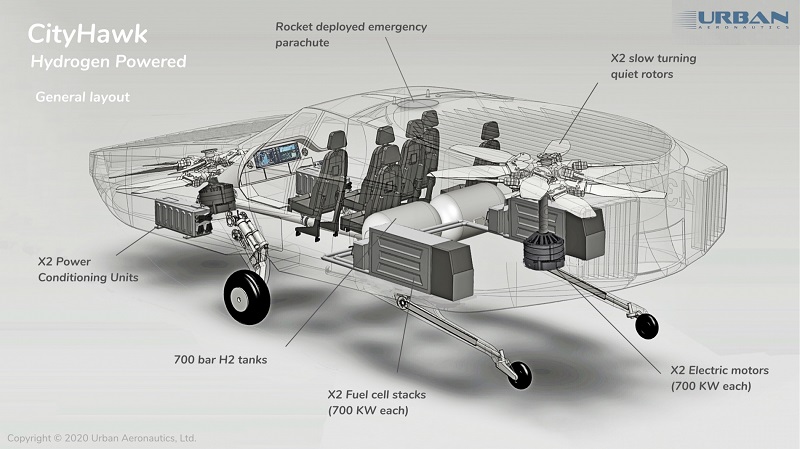 CityHawk
Hydrogen Powered

General layout

Rocket deployed emergency parachute

URBAN
AERONAUTICS

X2 slow turning quiet rotors

X2 Power Conditioning Units

700 bar H2 tanks

X2 Fuel cell stacks (700 KW each)

X2 Electric motors (700 KW each)

Copyright © 2020 Urban Aeronautics, Ltd.