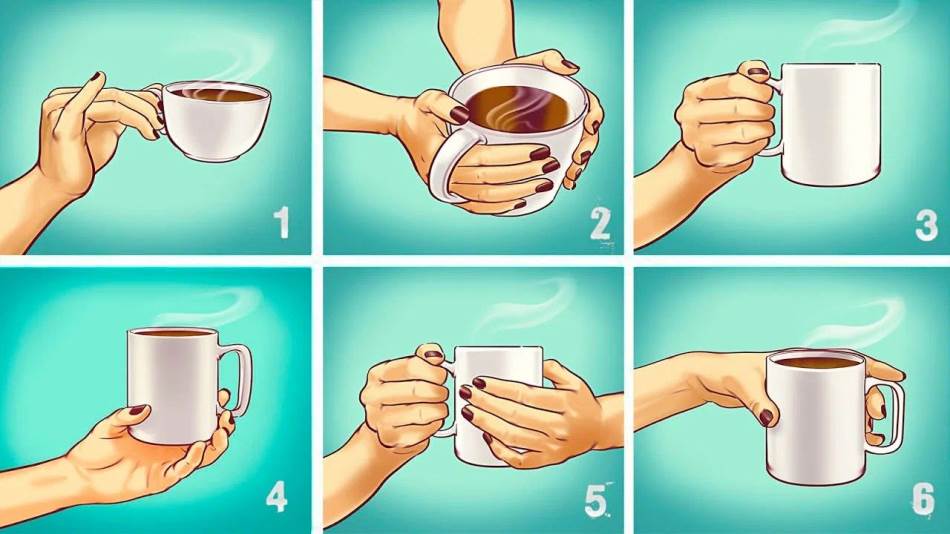 1

2

3

4

5

6